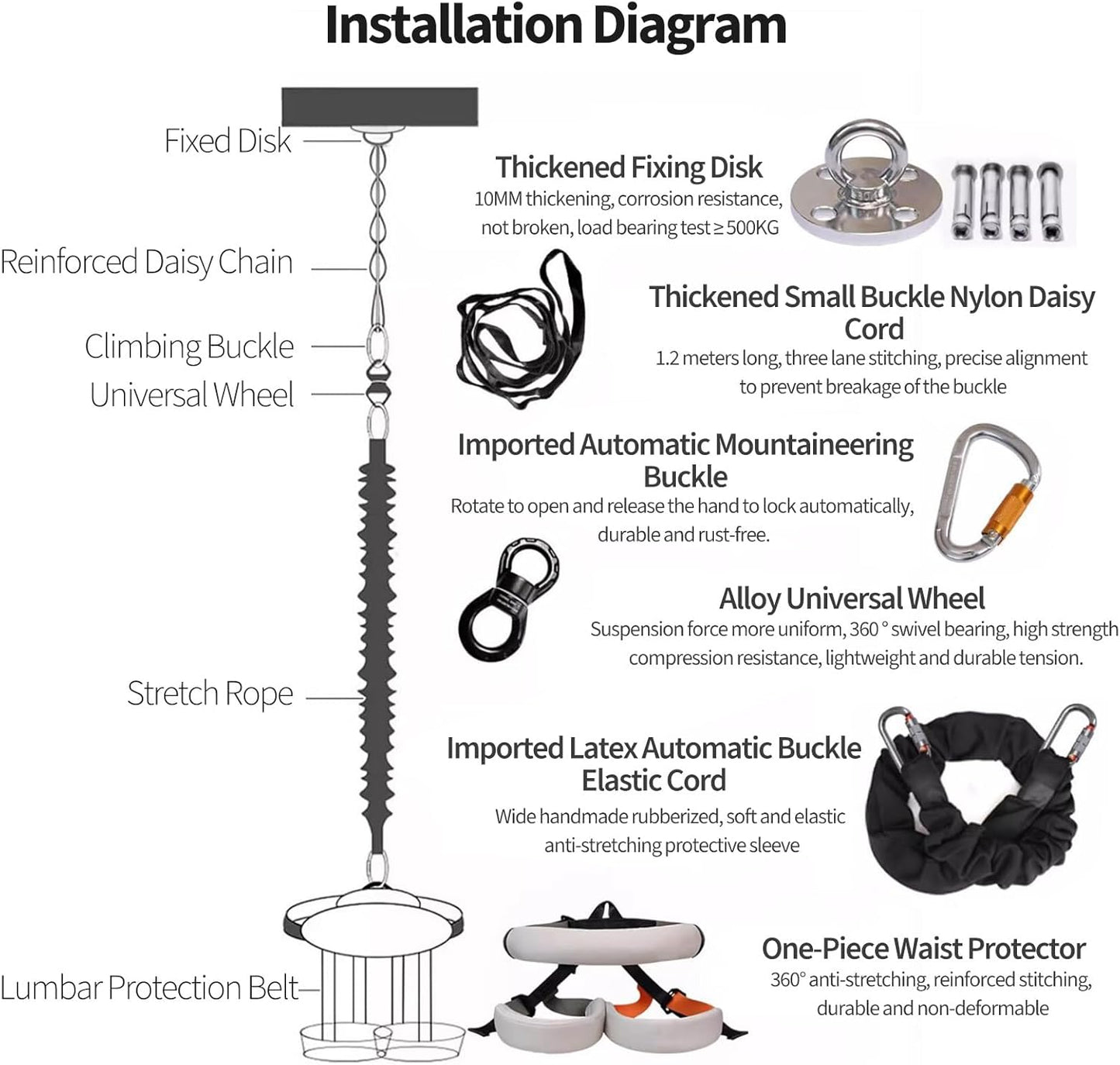 Installation Diagram

Fixed Disk

Reinforced Daisy Chain

Climbing Buckle

Universal Wheel

Stretch Rope

Lumbar Protection Belt

Thickened Fixing Disk
10MM thickening, corrosion resistance, not broken, load bearing test ≥ 500KG

Thickened Small Buckle Nylon Daisy Cord
1.2 meters long, three lane stitching, precise alignment to prevent breakage of the buckle

Imported Automatic Mountaineering Buckle
Rotate to open and release the hand to lock automatically, durable and rust-free.

Alloy Universal Wheel
Suspension force more uniform, 360 ° swivel bearing, high strength compression resistance, lightweight and durable tension.

Imported Latex Automatic Buckle Elastic Cord
Wide handmade rubberized, soft and elastic anti-stretching protective sleeve

One-Piece Waist Protector
360° anti-stretching, reinforced stitching, durable and non-deformable