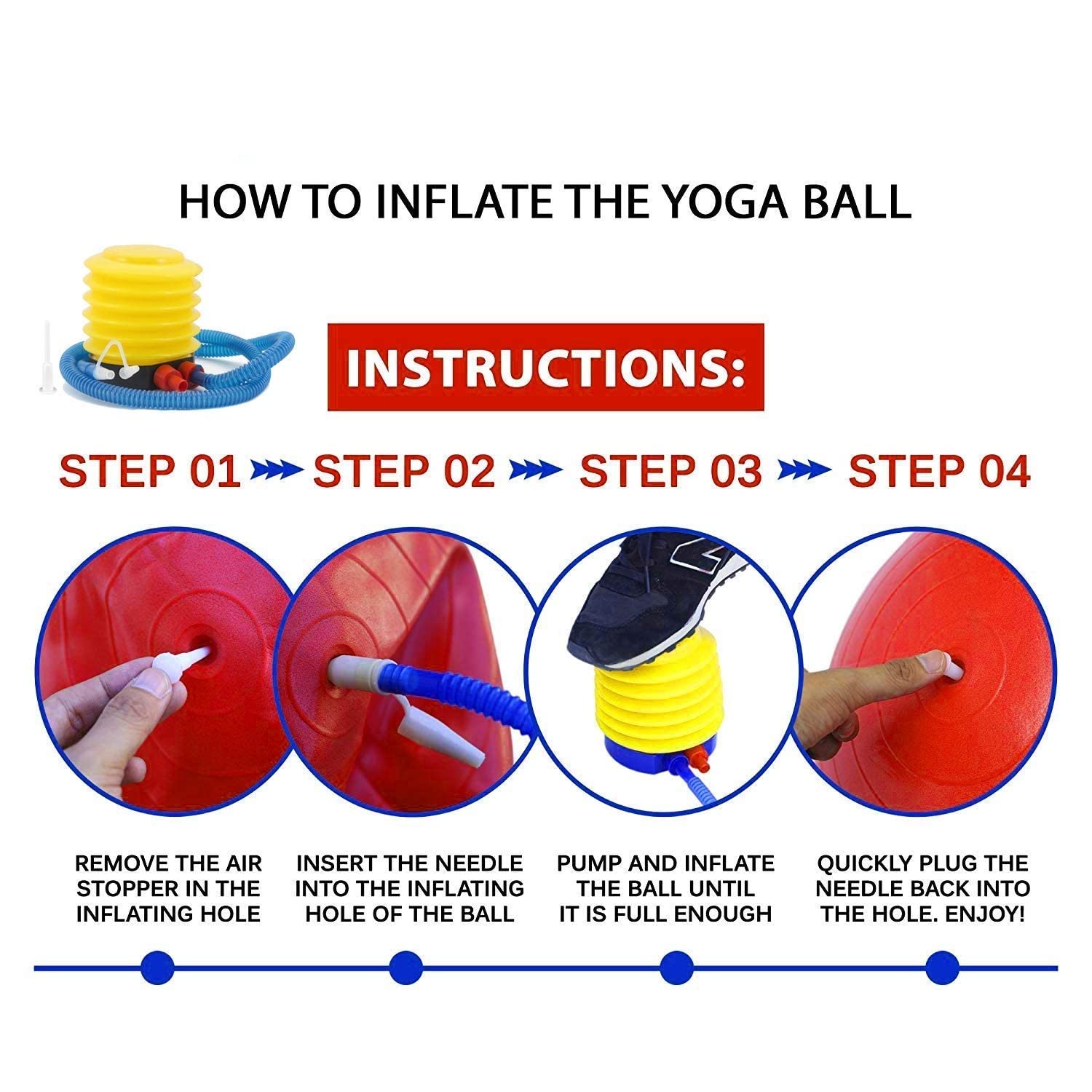 HOW TO INFLATE THE YOGA BALL

INSTRUCTIONS:

STEP 01 STEP 02 STEP 03 STEP 04

REMOVE THE AIR STOPPER IN THE INFLATING HOLE

INSERT THE NEEDLE INTO THE INFLATING HOLE OF THE BALL

PUMP AND INFLATE THE BALL UNTIL IT IS FULL ENOUGH

QUICKLY PLUG THE NEEDLE BACK INTO THE HOLE. ENJOY!